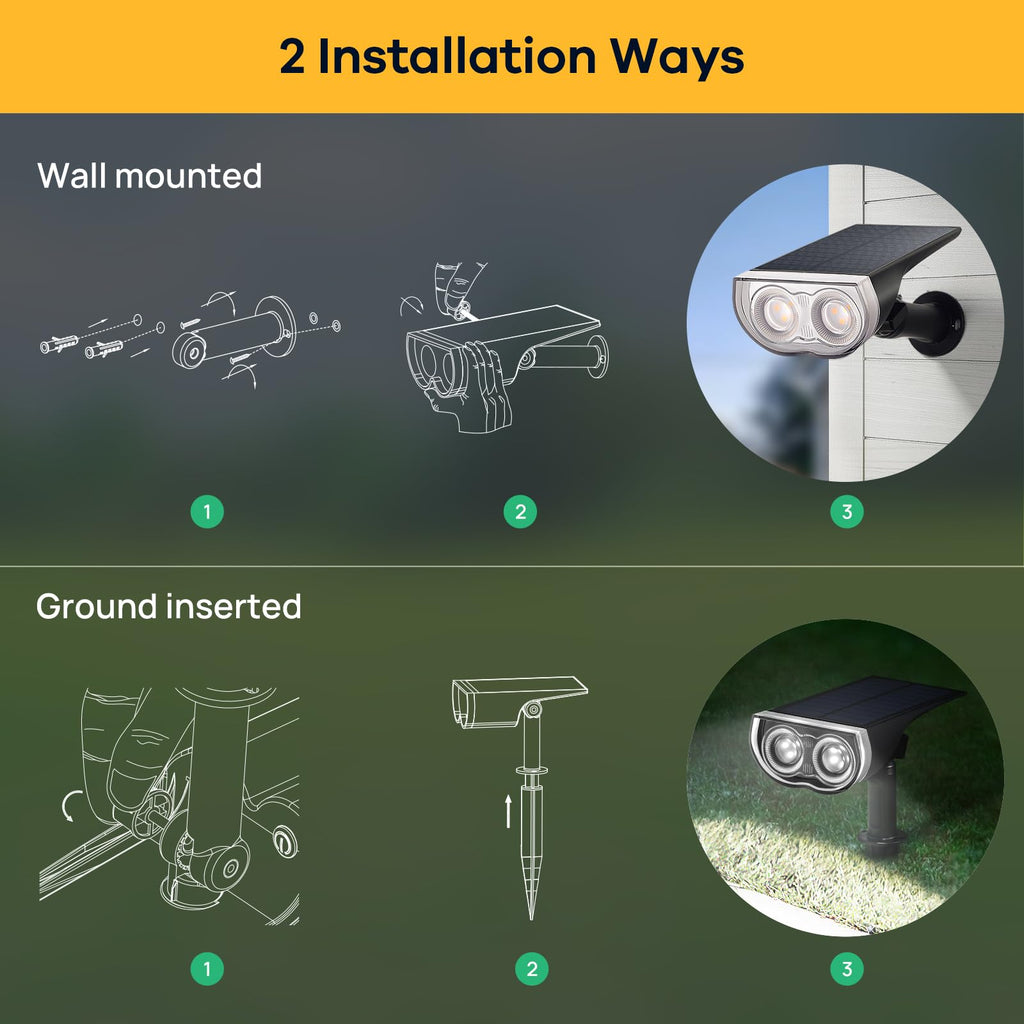 2 Installation Ways

Wall mounted

1

2

3

Ground inserted

1

2

3