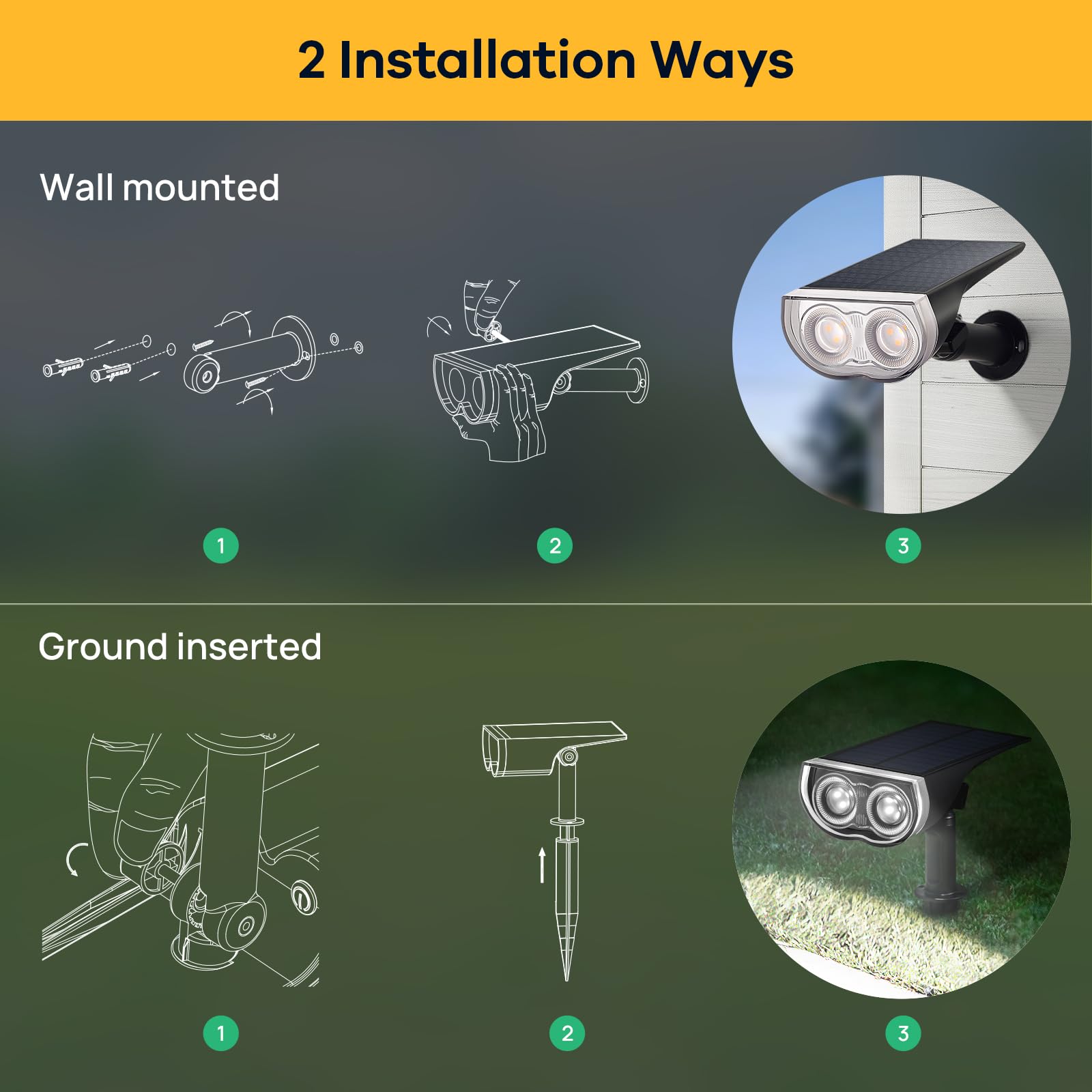 2 Installation Ways

Wall mounted

1

2

3

Ground inserted

1

2

3